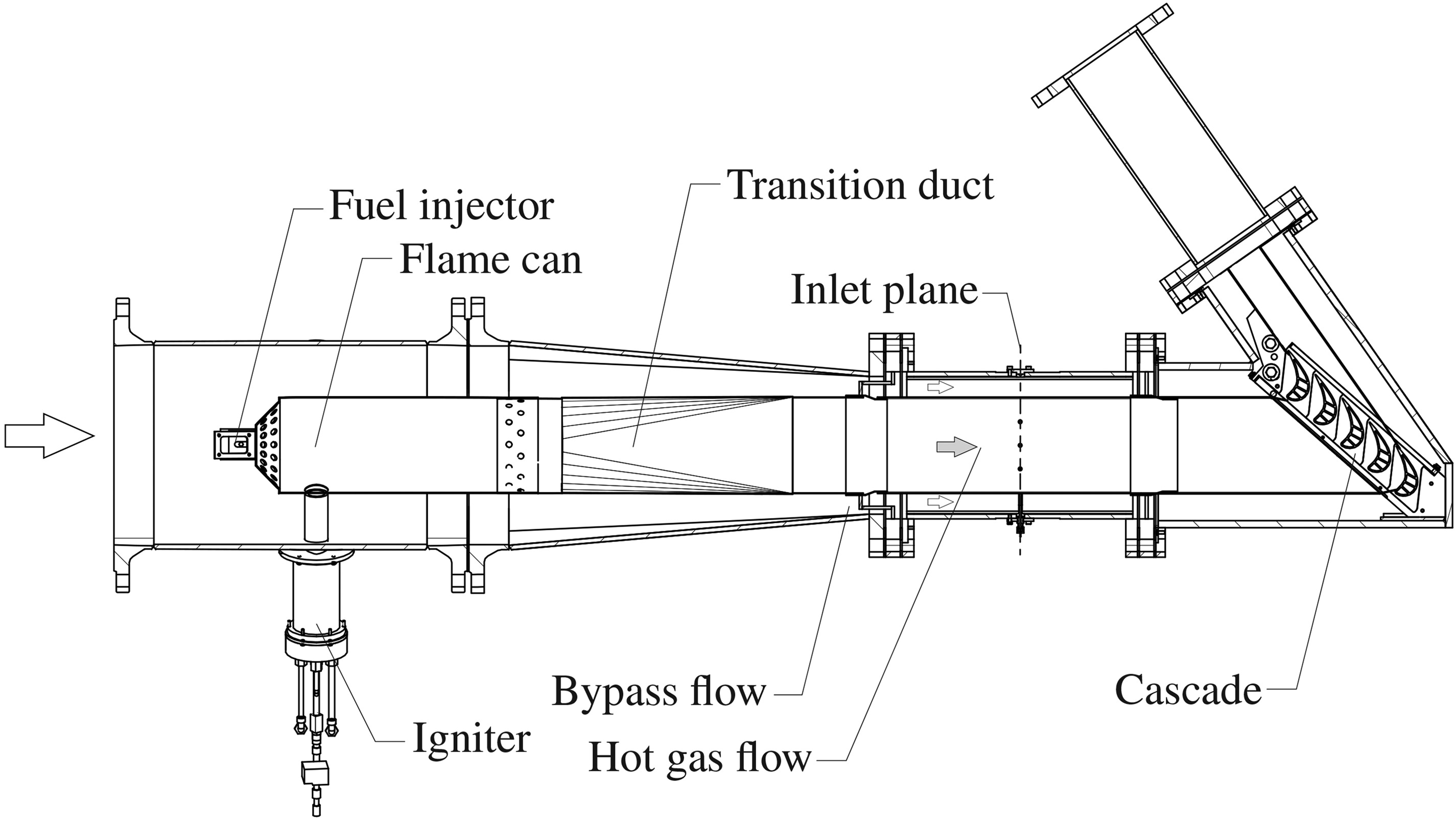 Transition duct

Fuel injector

Flame can

Inlet plane

Bypass flow

Cascade

Igniter

Hot gas flow