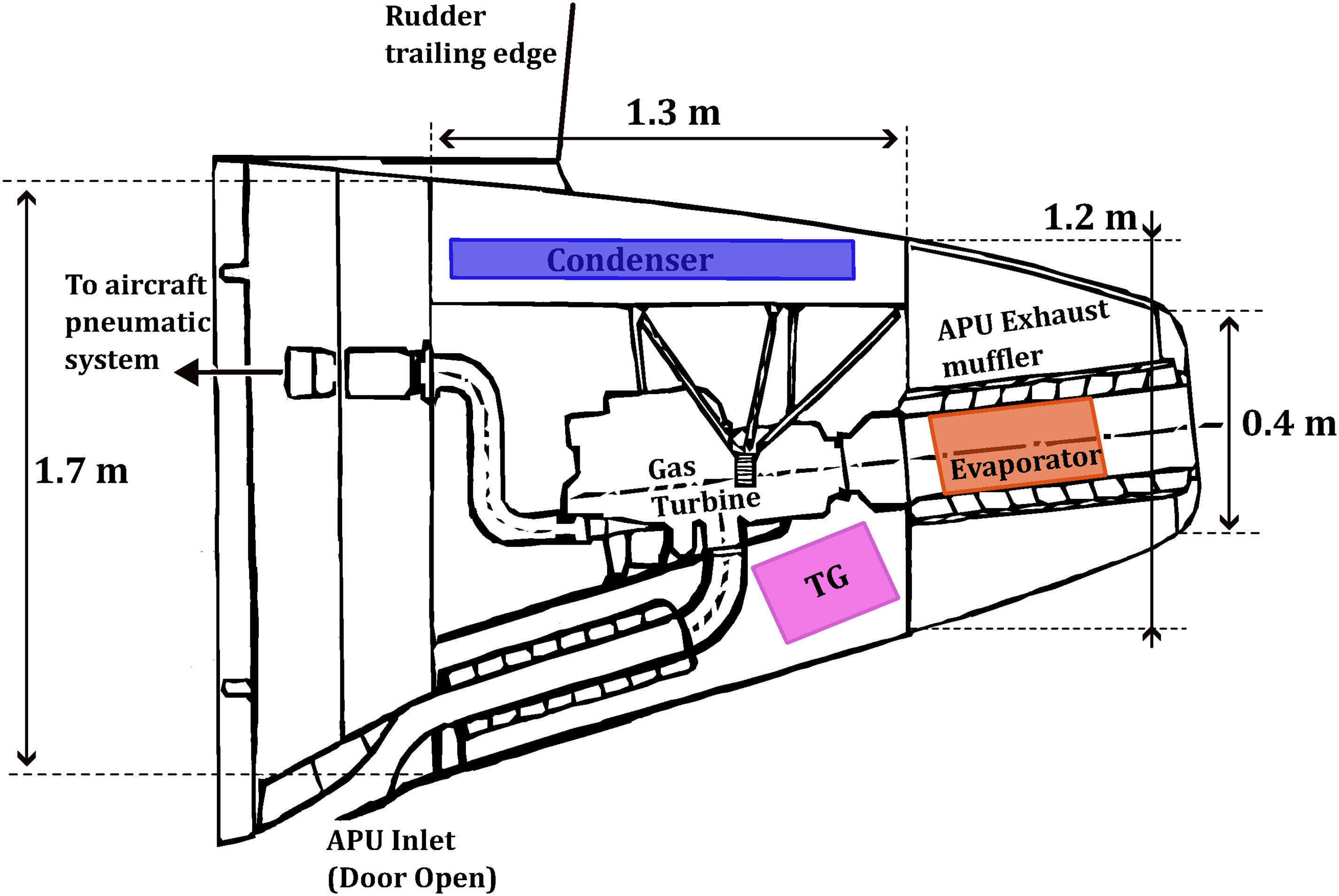 Rudder trailing edge

1.3 m

1.2 m

Condenser

To aircraft pneumatic system

APU Exhaust muffler

0.4 m

1.7 m

Gas Turbine

Evaporator

TG

APU Inlet (Door Open)