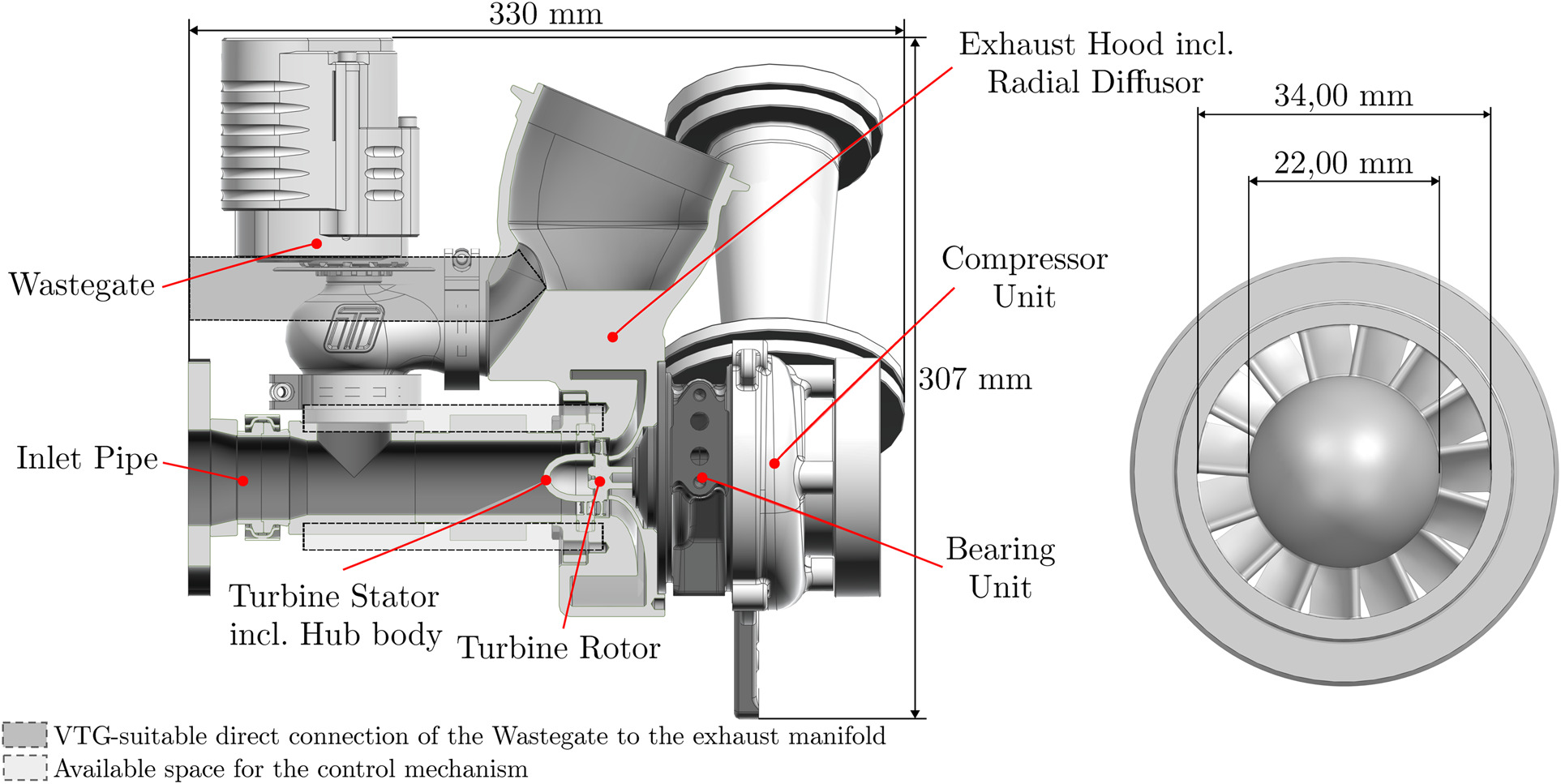 330 mm

Exhaust Hood incl. Radial Diffusor

34,00 mm

22,00 mm

Wastegate

Compressor Unit

307 mm

Inlet Pipe

Bearing Unit

Turbine Stator incl. Hub body

Turbine Rotor

VTG-suitable direct connection of the Wastegate to the exhaust manifold

Available space for the control mechanism