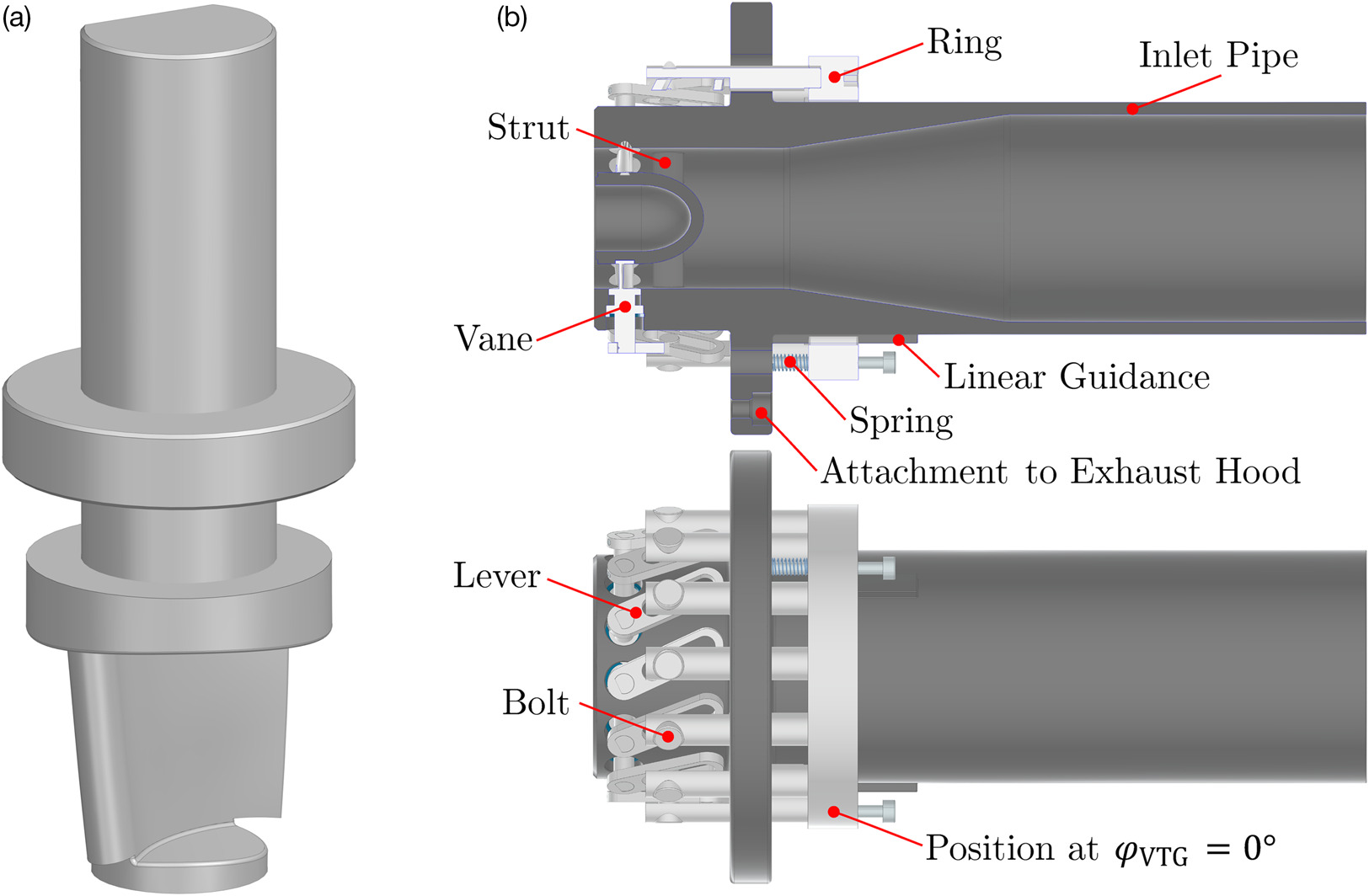 (a)

(b)

Ring

Inlet Pipe

Strut

Vane

Linear Guidance

Spring

Attachment to Exhaust Hood

Lever

Bolt

Position at $\varphi_{\mathrm{VTG}} = 0°$